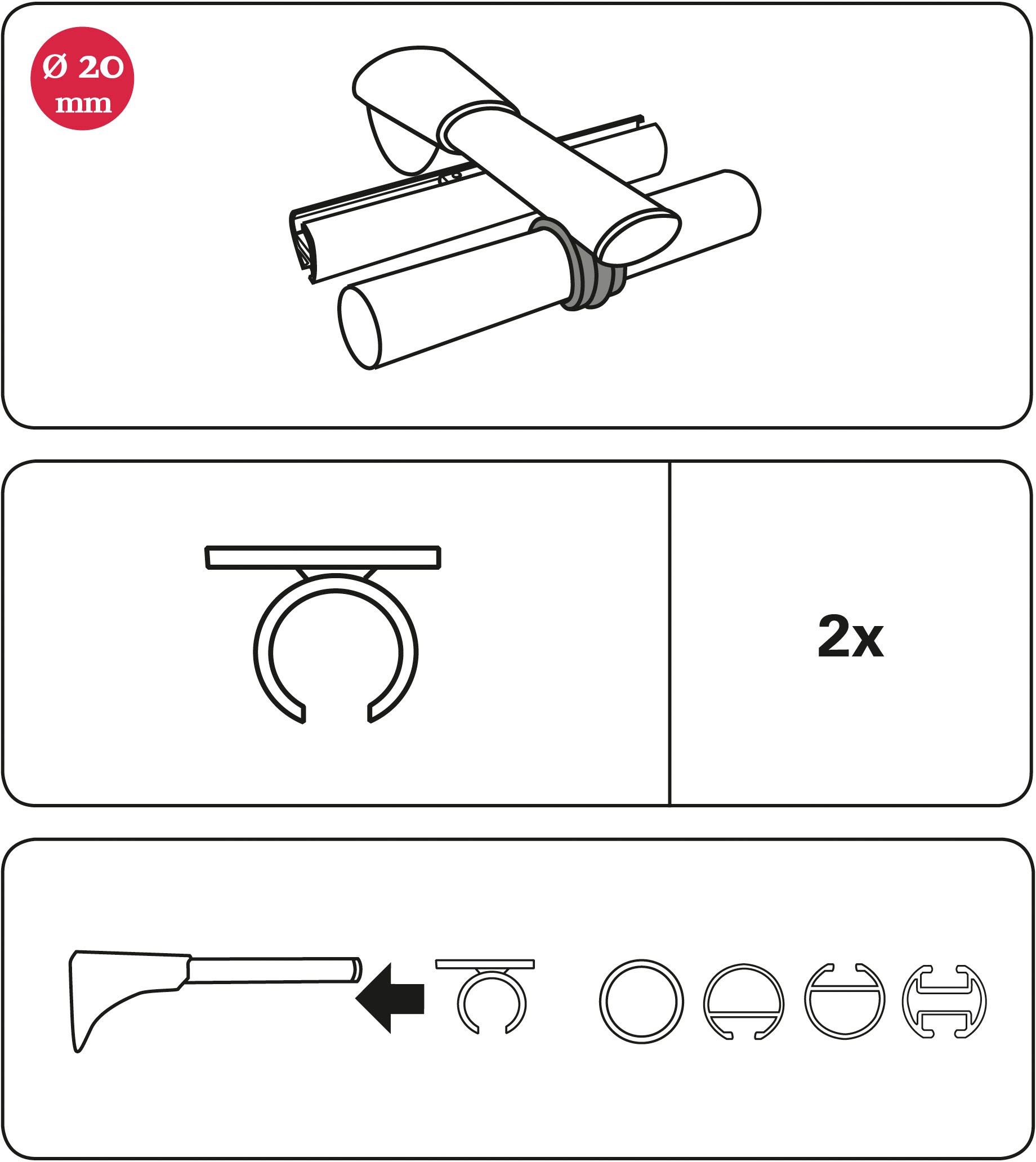 Ø 20 mm

2x