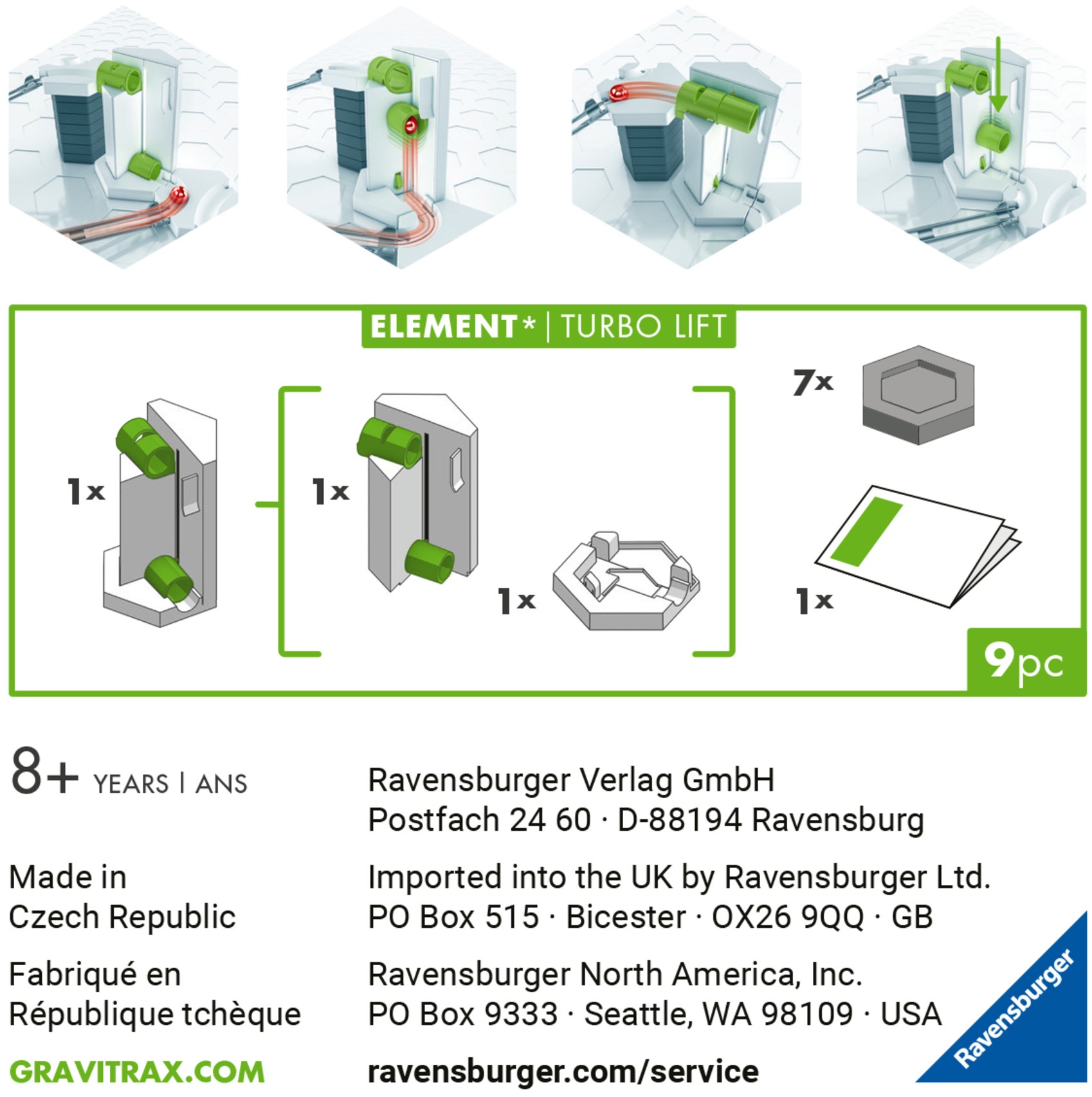 ELEMENT* | TURBO LIFT

1x

1x

1x

7x

1x

9pc

8+ YEARS | ANS

Made in
Czech Republic

Fabriqué en
République tchèque

GRAVITRAX.COM

Ravensburger Verlag GmbH
Postfach 24 60 · D-88194 Ravensburg

Imported into the UK by Ravensburger Ltd.
PO Box 515 · Bicester · OX26 9QQ · GB

Ravensburger North America, Inc.
PO Box 9333 · Seattle, WA 98109 · USA

ravensburger.com/service

Ravensburger