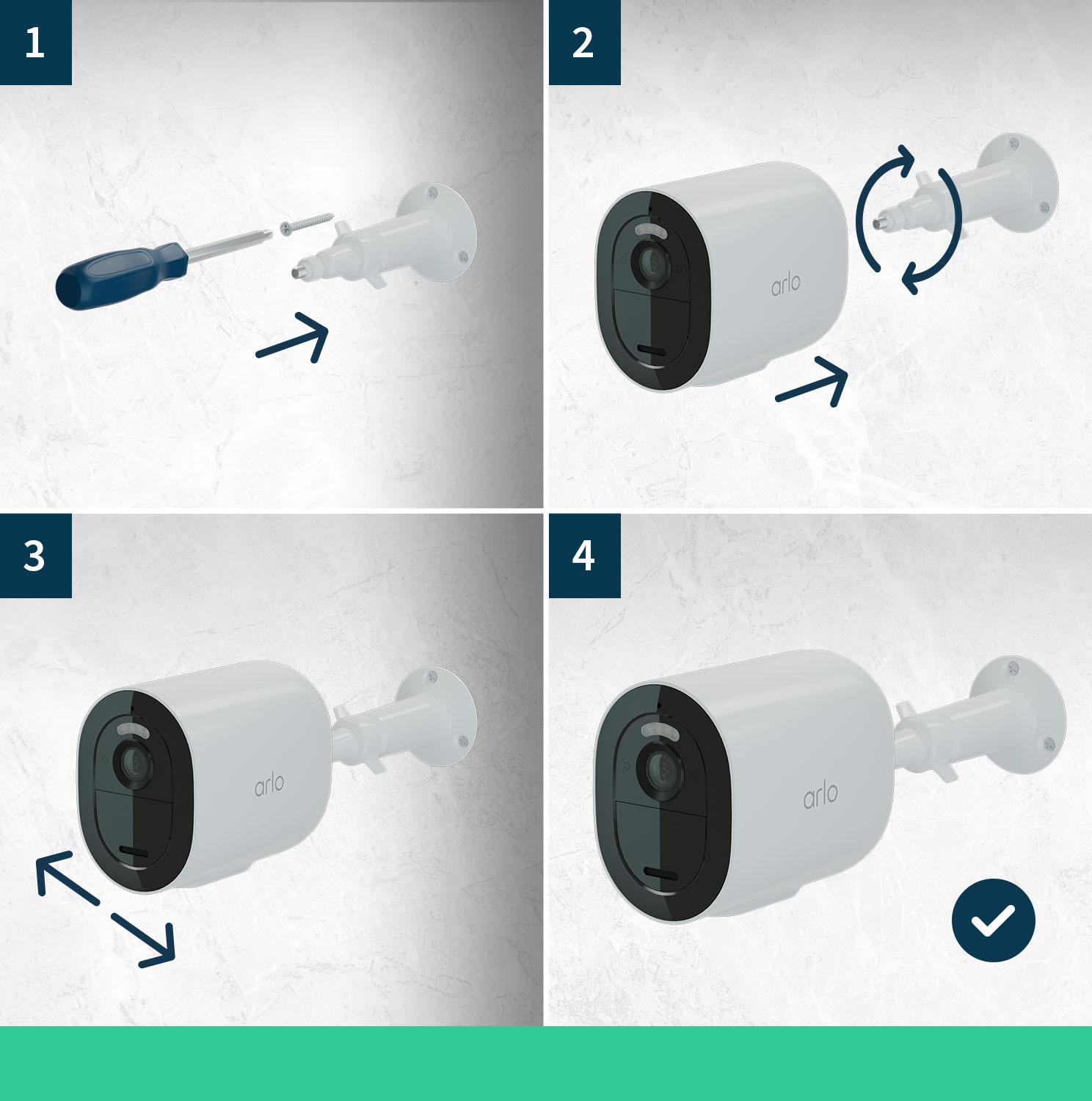 1

2

arlo

3

arlo

4

arlo