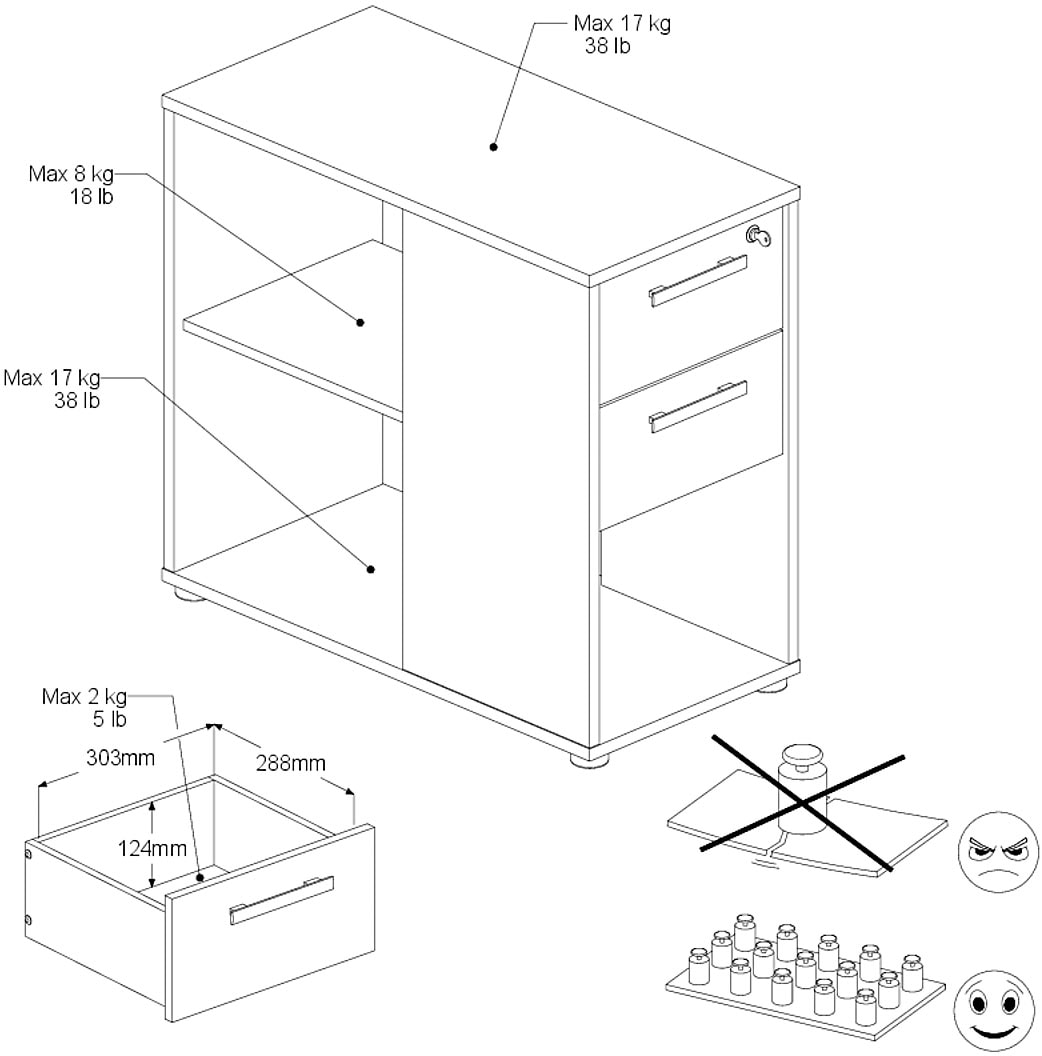 Max 17 kg
38 lb

Max 8 kg
18 lb

Max 17 kg
38 lb

Max 2 kg
5 lb

303mm

288mm

124mm