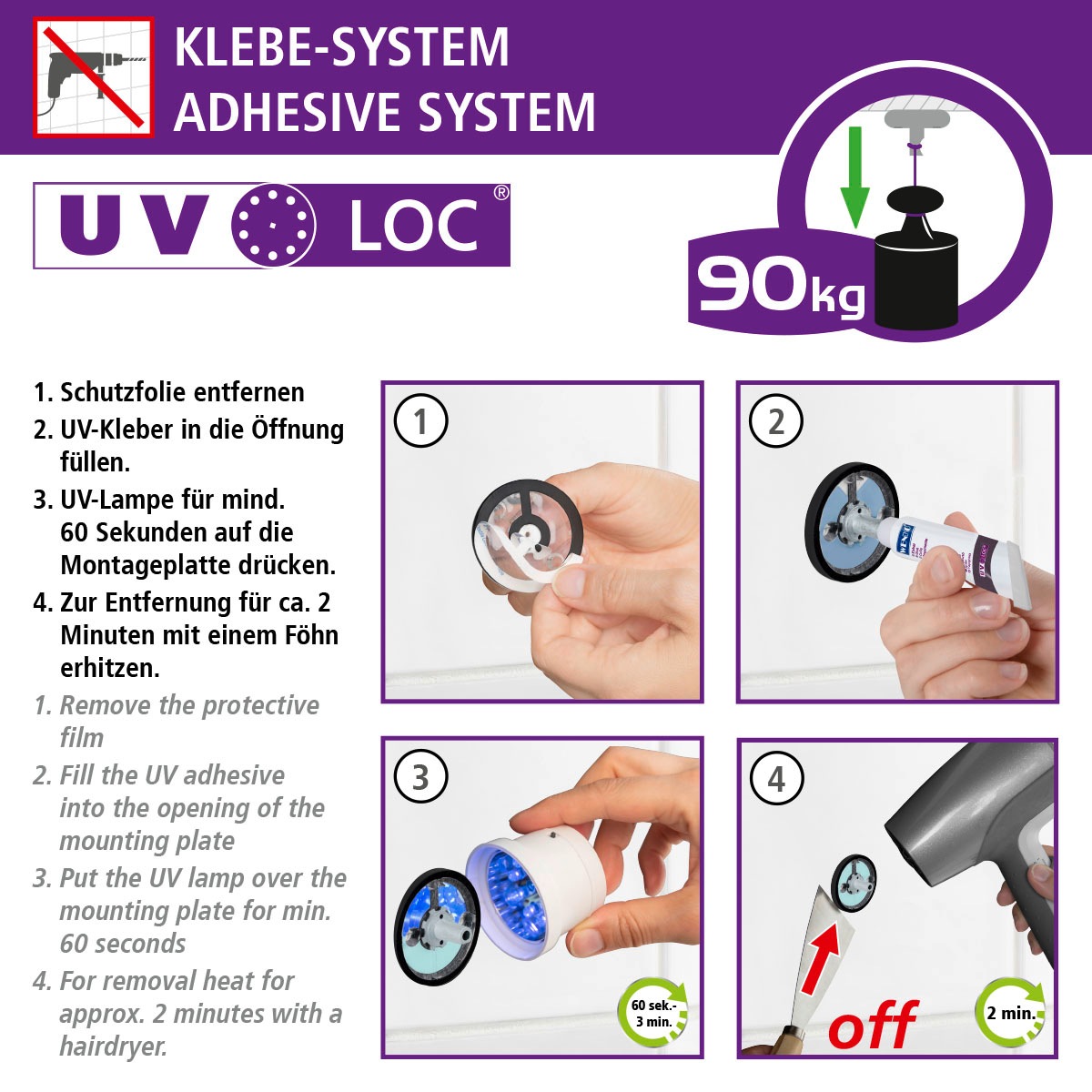 KLEBE-SYSTEM
ADHESIVE SYSTEM

UV LOC®

90kg

1. Schutzfolie entfernen
2. UV-Kleber in die Öffnung füllen.
3. UV-Lampe für mind. 60 Sekunden auf die Montageplatte drücken.
4. Zur Entfernung für ca. 2 Minuten mit einem Föhn erhitzen.

1. Remove the protective film
2. Fill the UV adhesive into the opening of the mounting plate
3. Put the UV lamp over the mounting plate for min. 60 seconds
4. For removal heat for approx. 2 minutes with a hairdryer.

1

2

WENKO UV LOC

3

60 sek.-
3 min.

4

off

2 min.