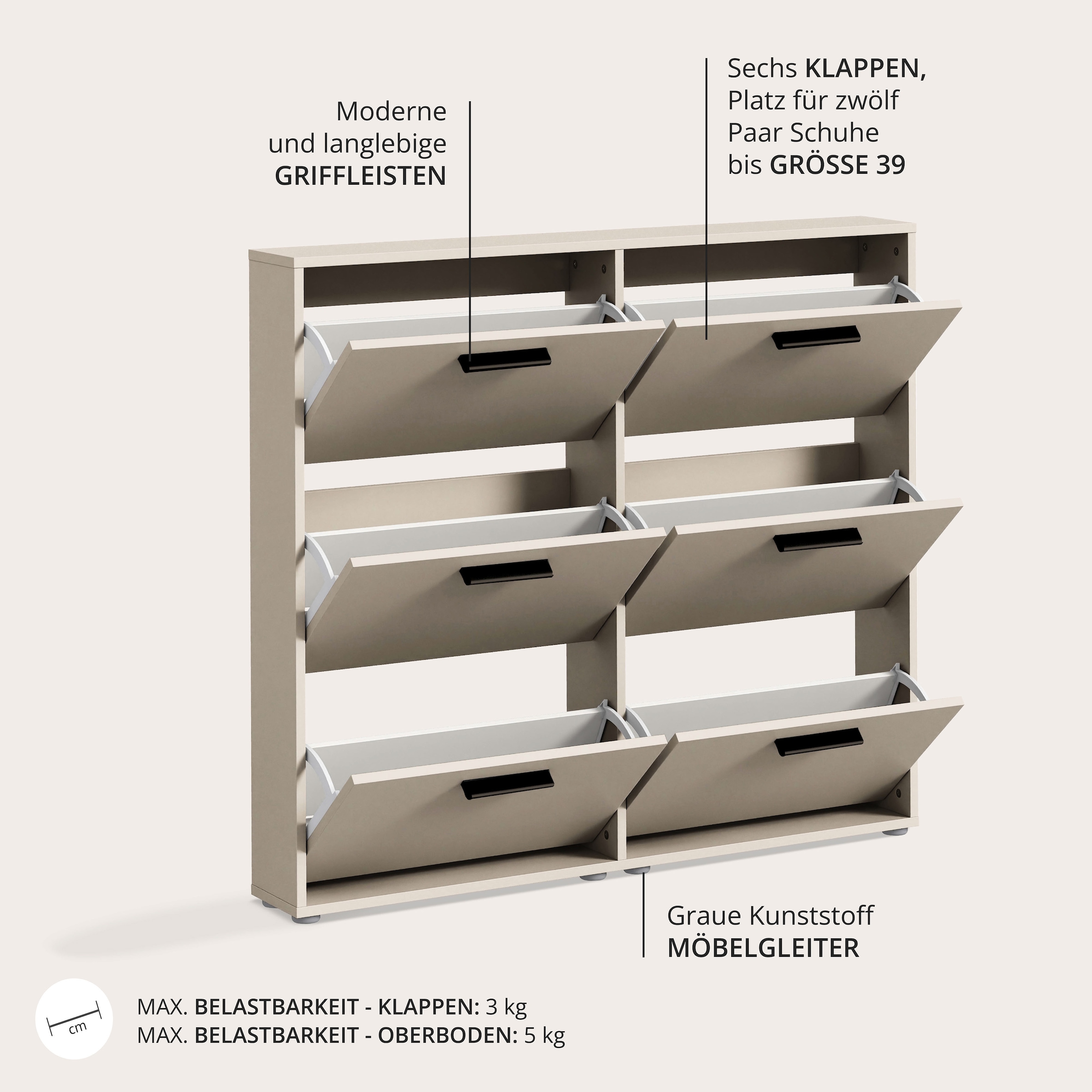 Moderne und langlebige GRIFFLEISTEN

Sechs KLAPPEN, Platz für zwölf Paar Schuhe bis GRÖSSE 39

Graue Kunststoff MÖBELGLEITER

cm

MAX. BELASTBARKEIT - KLAPPEN: 3 kg
MAX. BELASTBARKEIT - OBERBODEN: 5 kg