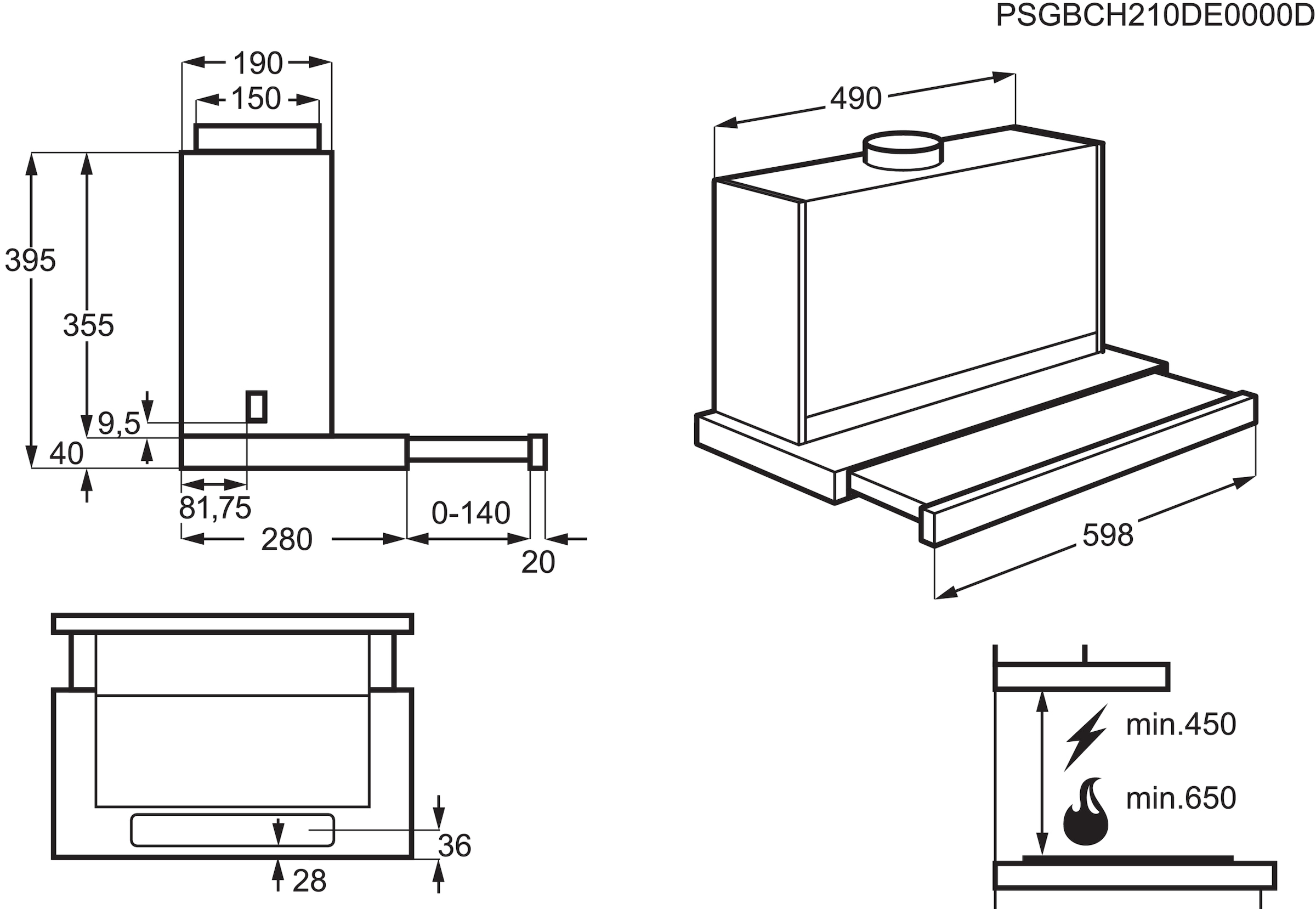 PSGBCH210DE0000D

190
150
395
355
9,5
40
81,75
280
0-140
20

490
598

36
28

min.450
min.650