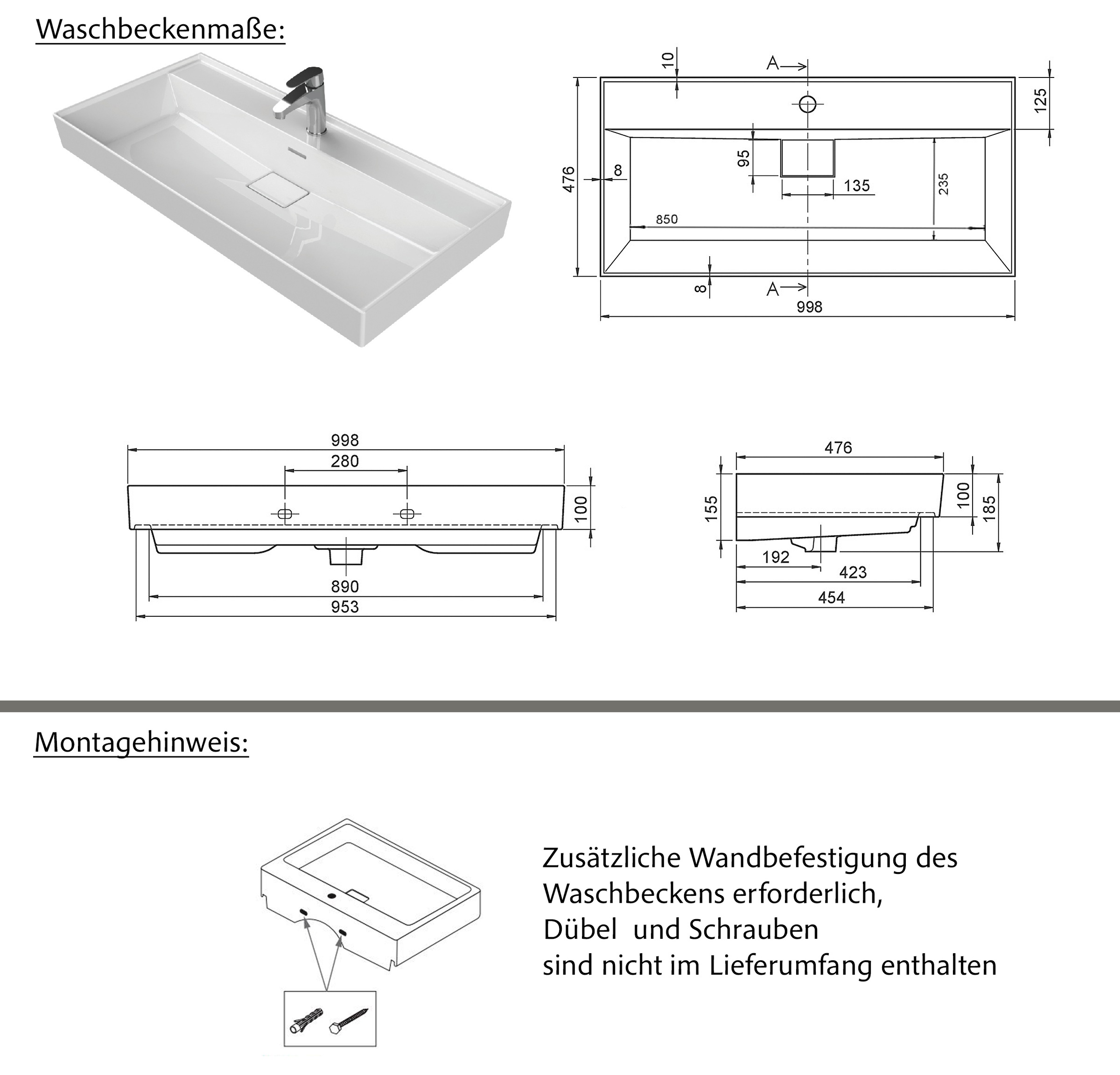 Waschbeckenmaße:

10
A
125
476
8
95
135
235
850
8
A
998

998
280
100
890
953

476
155
100
185
192
423
454

Montagehinweis:

Zusätzliche Wandbefestigung des Waschbeckens erforderlich, Dübel und Schrauben sind nicht im Lieferumfang enthalten