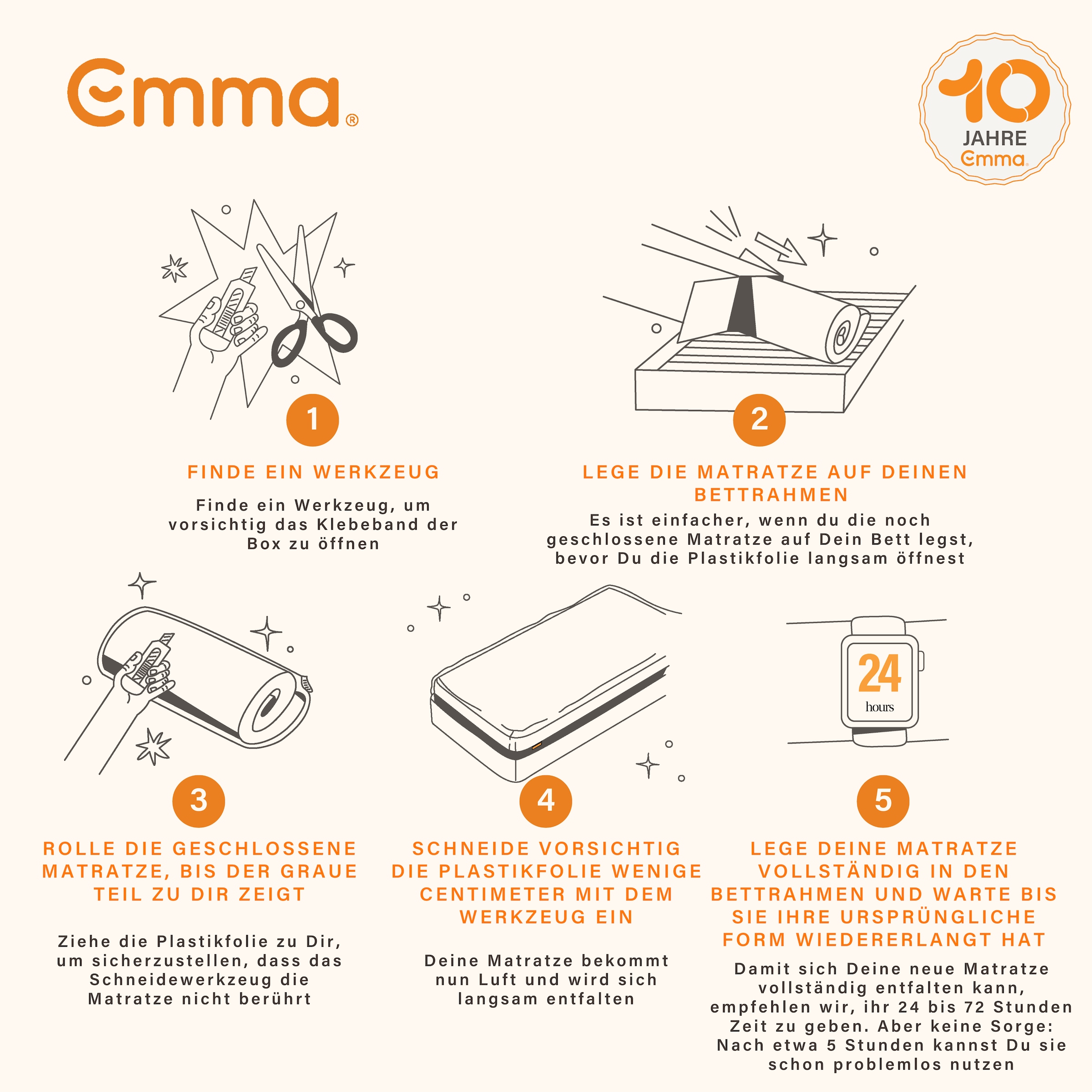 Emma®

10 JAHRE Emma

1

FINDE EIN WERKZEUG

Finde ein Werkzeug, um vorsichtig das Klebeband der Box zu öffnen

2

LEGE DIE MATRATZE AUF DEINEN BETTRAHMEN

Es ist einfacher, wenn du die noch geschlossene Matratze auf Dein Bett legst, bevor Du die Plastikfolie langsam öffnest

3

ROLLE DIE GESCHLOSSENE MATRATZE, BIS DER GRAUE TEIL ZU DIR ZEIGT

Ziehe die Plastikfolie zu Dir, um sicherzustellen, dass das Schneidewerkzeug die Matratze nicht berührt

4

SCHNEIDE VORSICHTIG DIE PLASTIKFOLIE WENIGE CENTIMETER MIT DEM WERKZEUG EIN

Deine Matratze bekommt nun Luft und wird sich langsam entfalten

24 hours

5

LEGE DEINE MATRATZE VOLLSTÄNDIG IN DEN BETTRAHMEN UND WARTE BIS SIE IHRE URSPRÜNGLICHE FORM WIEDERERLANGT HAT

Damit sich Deine neue Matratze vollständig entfalten kann, empfehlen wir, ihr 24 bis 72 Stunden Zeit zu geben. Aber keine Sorge: Nach etwa 5 Stunden kannst Du sie schon problemlos nutzen