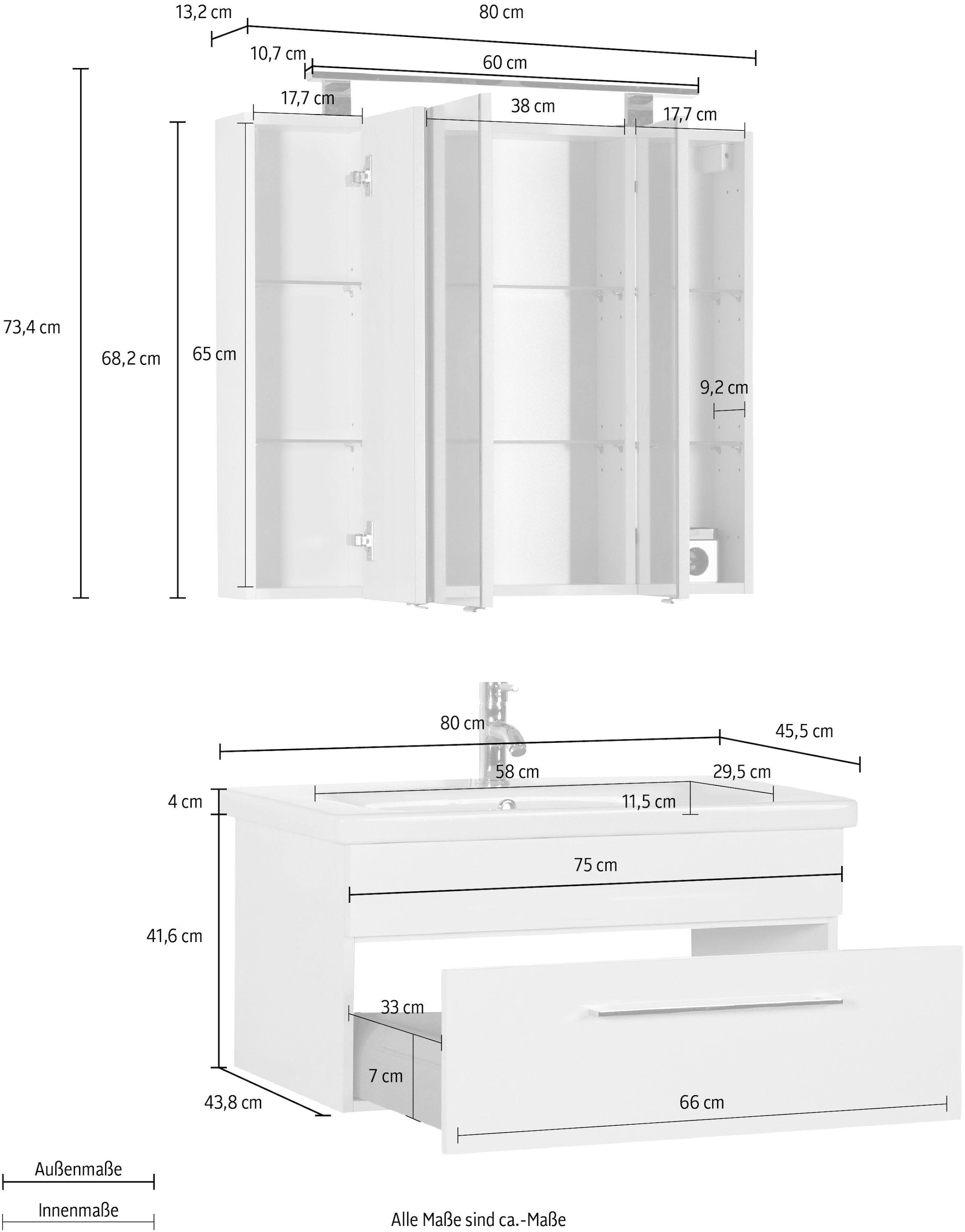 13,2 cm
80 cm
10,7 cm
60 cm
17,7 cm
38 cm
17,7 cm
73,4 cm
68,2 cm
65 cm
9,2 cm
80 cm
45,5 cm
58 cm
29,5 cm
4 cm
11,5 cm
75 cm
41,6 cm
33 cm
7 cm
43,8 cm
66 cm
Außenmaße
Innenmaße
Alle Maße sind ca.-Maße