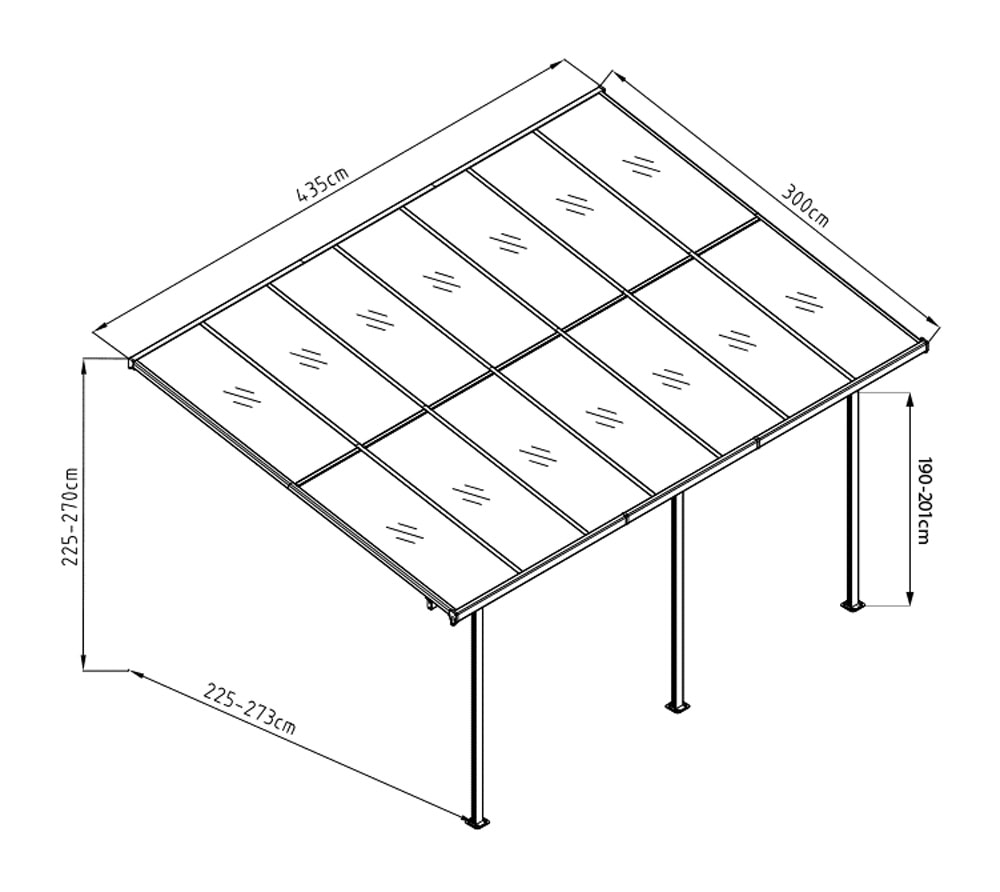 435cm
300cm
225-270cm
190-201cm
225-273cm