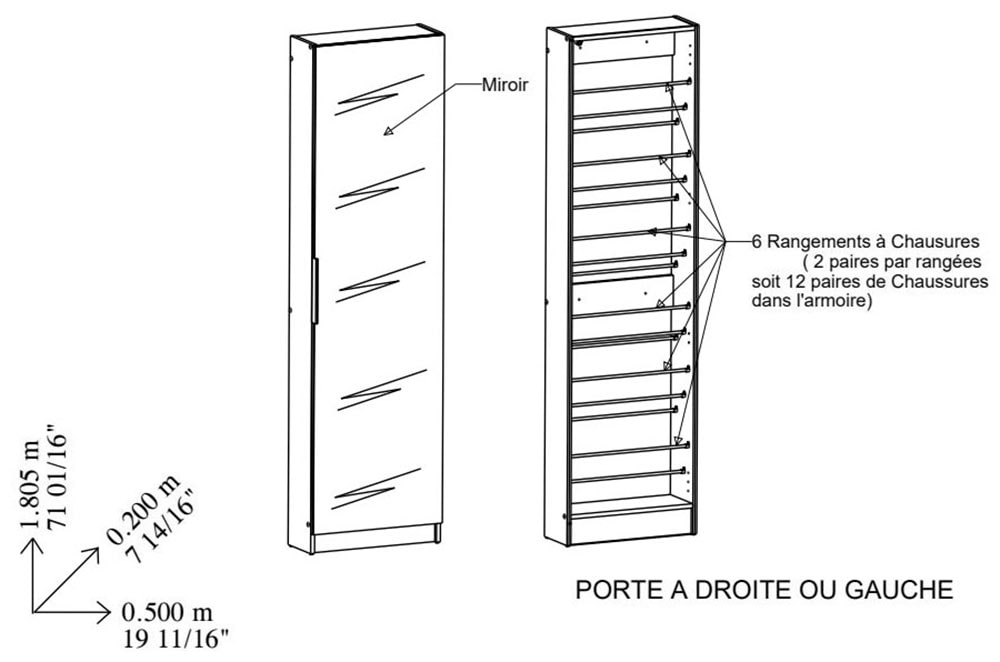 Miroir

6 Rangements à Chausures
( 2 paires par rangées
soit 12 paires de Chaussures
dans l'armoire)

1.805 m
71 01/16"

0.200 m
7 14/16"

0.500 m
19 11/16"

PORTE A DROITE OU GAUCHE