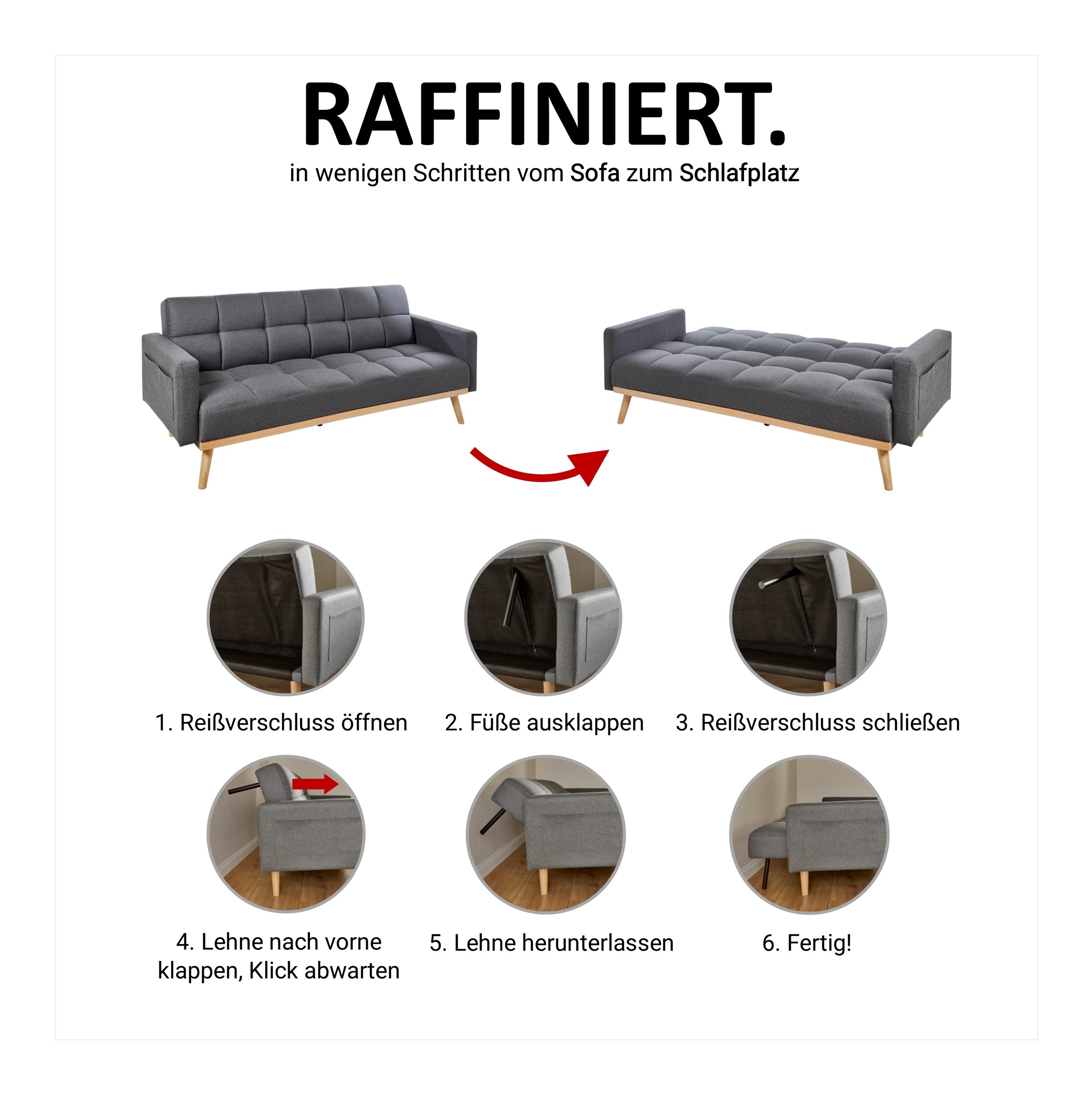 RAFFINIERT.

in wenigen Schritten vom Sofa zum Schlafplatz

1. Reißverschluss öffnen

2. Füße ausklappen

3. Reißverschluss schließen

4. Lehne nach vorne klappen, Klick abwarten

5. Lehne herunterlassen

6. Fertig!