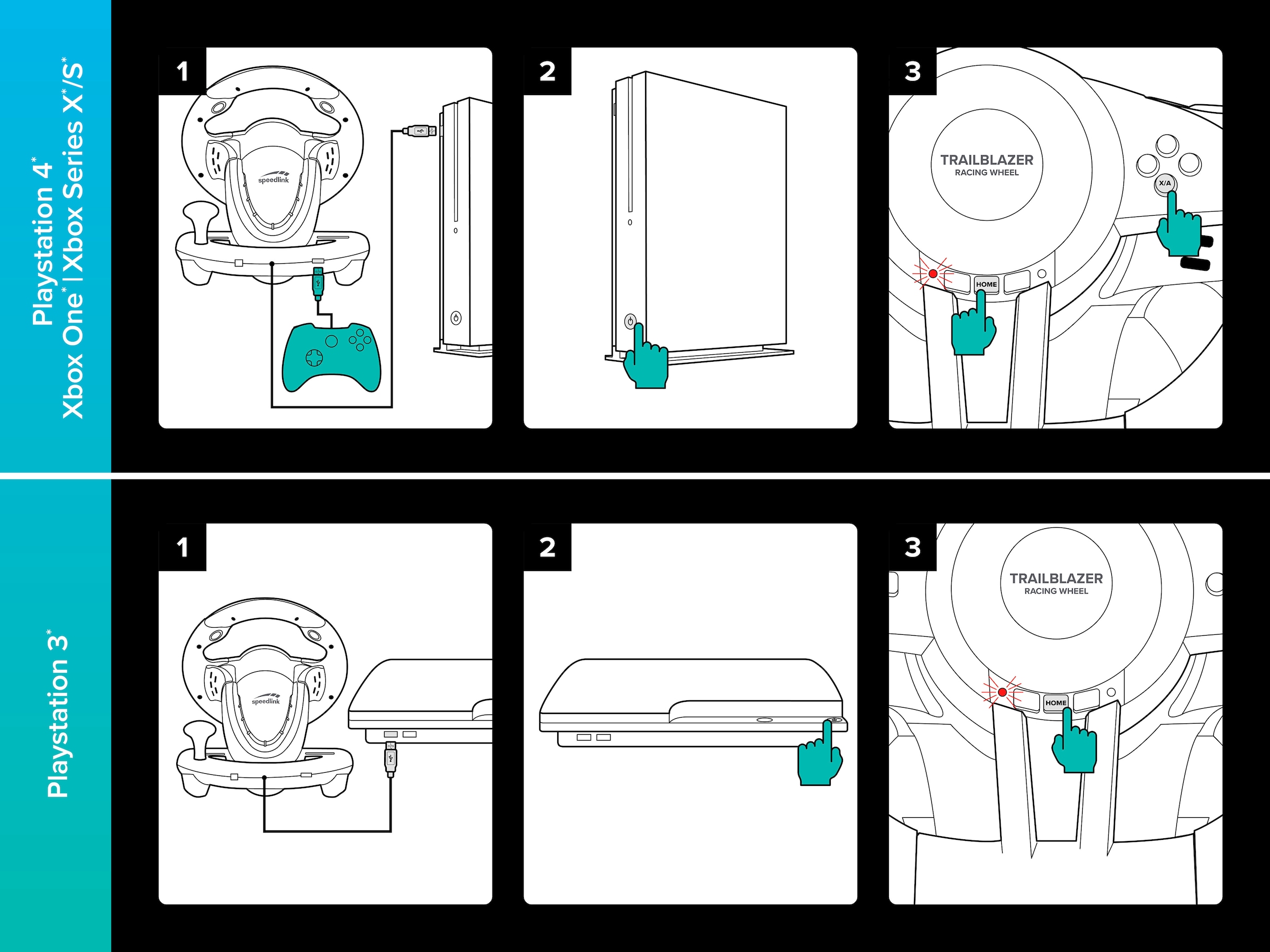 Playstation 4*
Xbox One* | Xbox Series X*/S*

1

speedlink

2

3

TRAILBLAZER
RACING WHEEL

X/A

HOME

Playstation 3*

1

speedlink

2

3

TRAILBLAZER
RACING WHEEL

HOME