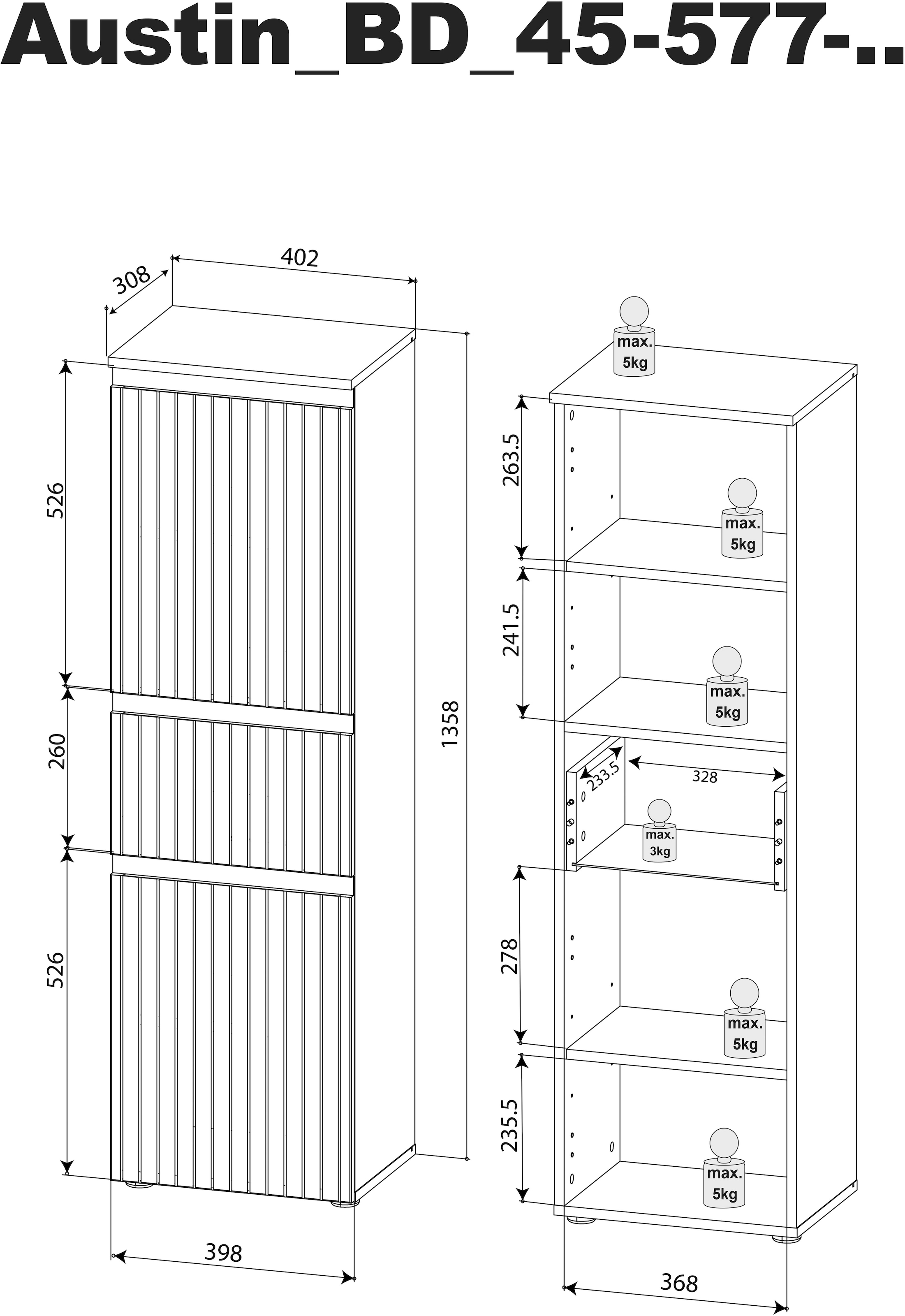 Austin_BD_45-577-..

308
402
526
260
526
1358
398

max.
5kg
263.5
max.
5kg
241.5
max.
5kg
233.5
328
max.
3kg
278
max.
5kg
235.5
max.
5kg
368